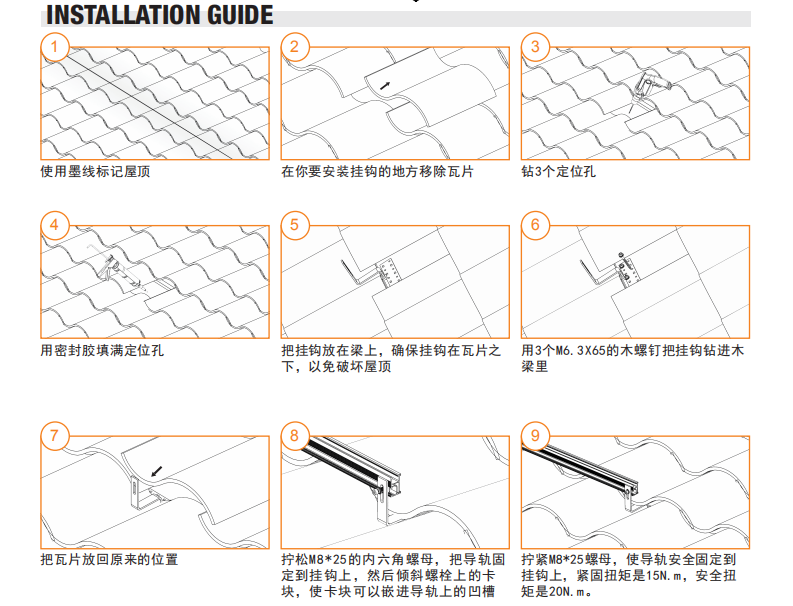 INSTALLATION GUIDE

1
使用墨线标记屋顶

2
在你要安装挂钩的地方移除瓦片

3
钻3个定位孔

4
用密封胶填满定位孔

5
把挂钩放在梁上，确保挂钩在瓦片之下，以免破坏屋顶

6
用3个M6.3X65的木螺钉把挂钩钻进木梁里

7
把瓦片放回原来的位置

8
拧松M8*25的内六角螺母，把导轨固定到挂钩上，然后倾斜螺栓上的卡块，使卡块可以嵌进导轨上的凹槽

9
拧紧M8*25螺母，使导轨安全固定到挂钩上，紧固扭矩是15N.m，安全扭矩是20N.m。